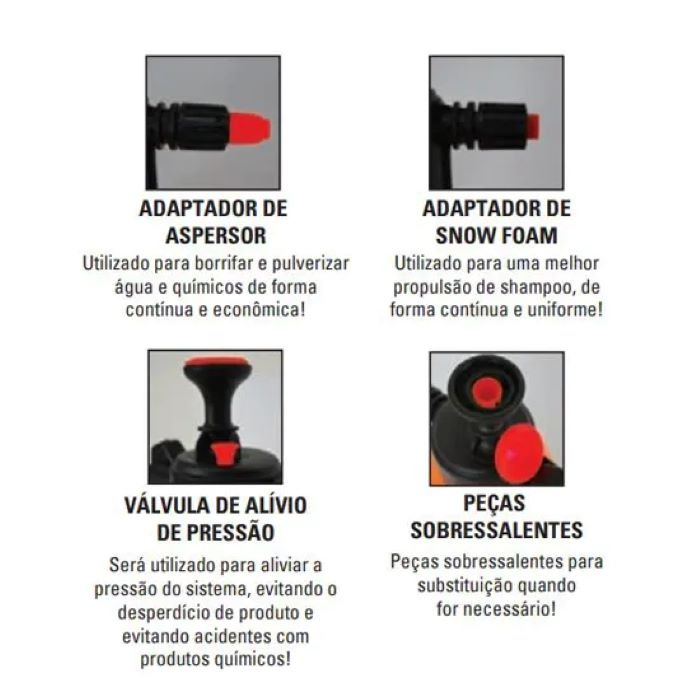 ADAPTADOR DE ASPERSOR

Utilizado para borrifar e pulverizar água e químicos de forma contínua e econômica!

ADAPTADOR DE SNOW FOAM

Utilizado para uma melhor propulsão de shampoo, de forma contínua e uniforme!

VÁLVULA DE ALÍVIO DE PRESSÃO

Será utilizado para aliviar a pressão do sistema, evitando o desperdício de produto e evitando acidentes com produtos químicos!

PEÇAS SOBRESSALENTES

Peças sobressalentes para substituição quando for necessário!